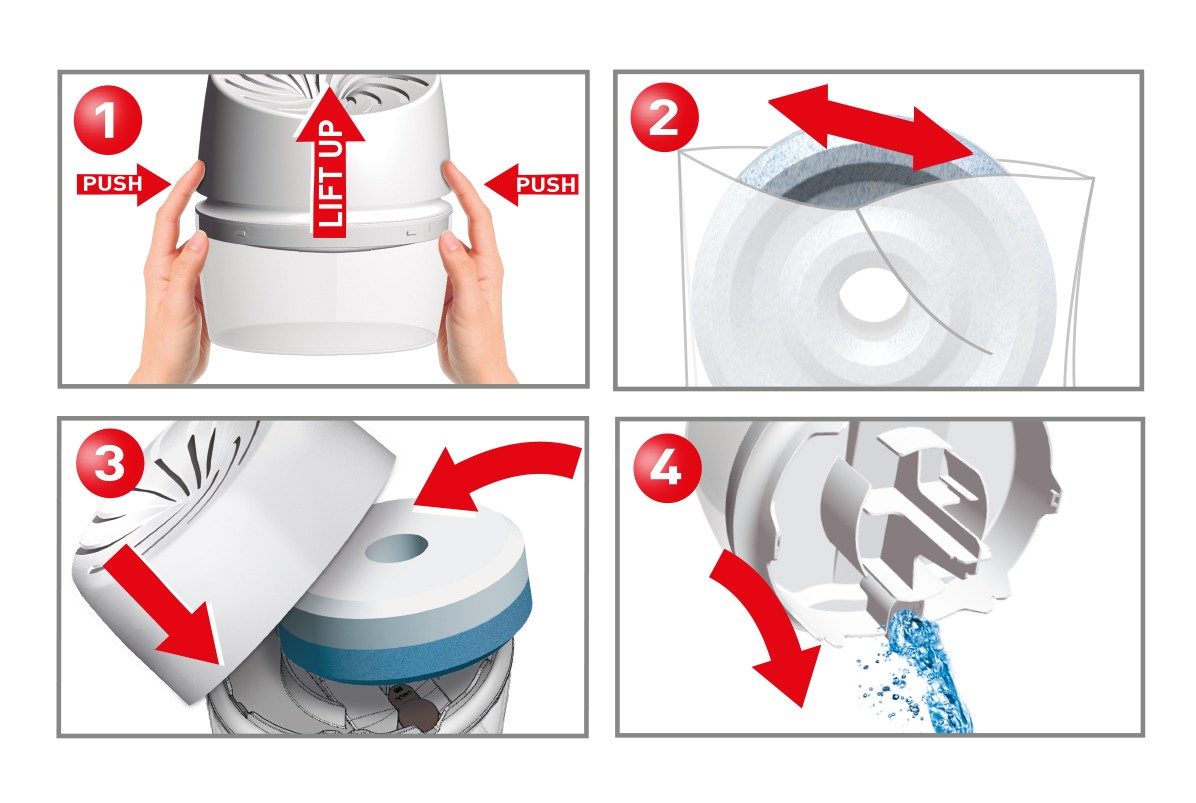 1
PUSH
LIFT UP
PUSH

2

3

4